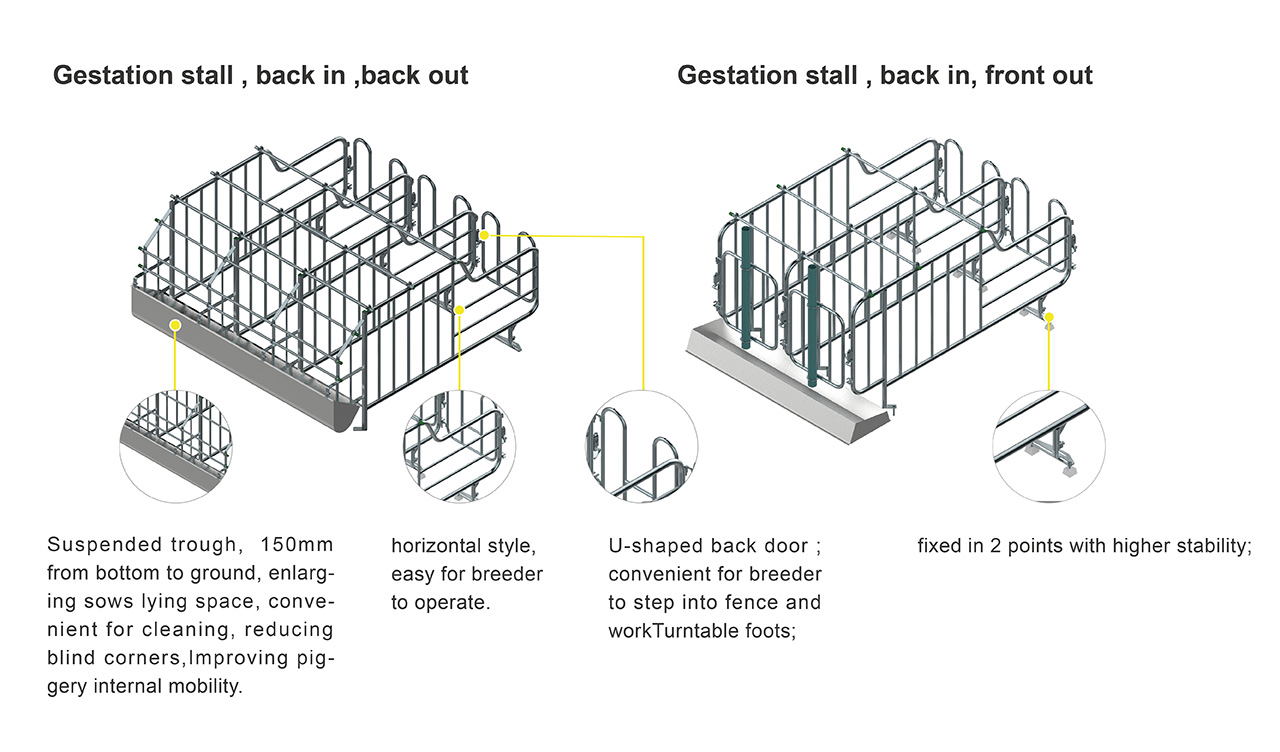 Gestation stall , back in ,back out

Gestation stall , back in, front out

Suspended trough, 150mm from bottom to ground, enlarging sows lying space, convenient for cleaning, reducing blind corners,Improving piggery internal mobility.

horizontal style, easy for breeder to operate.

U-shaped back door ; convenient for breeder to step into fence and workTurntable foots;

fixed in 2 points with higher stability;